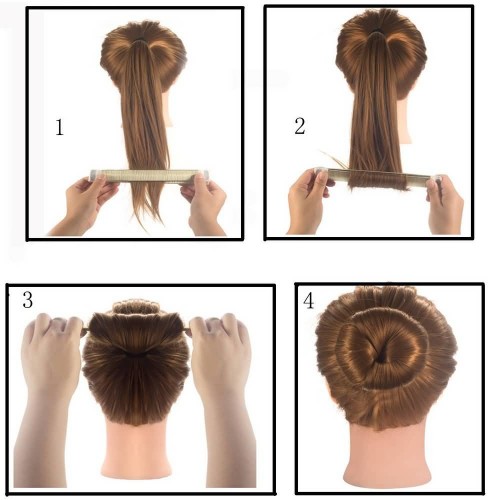 1

2

3

4